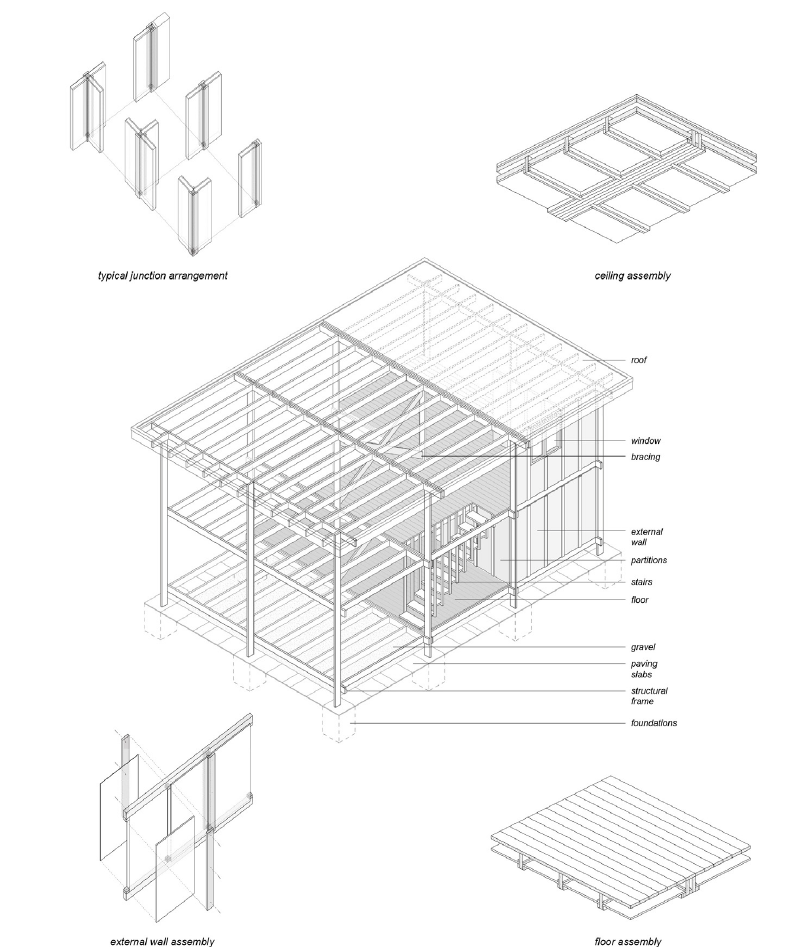 typical junction arrangement

ceiling assembly

roof

window

bracing

external wall

partitions

stairs

floor

gravel

paving slabs

structural frame

foundations

external wall assembly

floor assembly