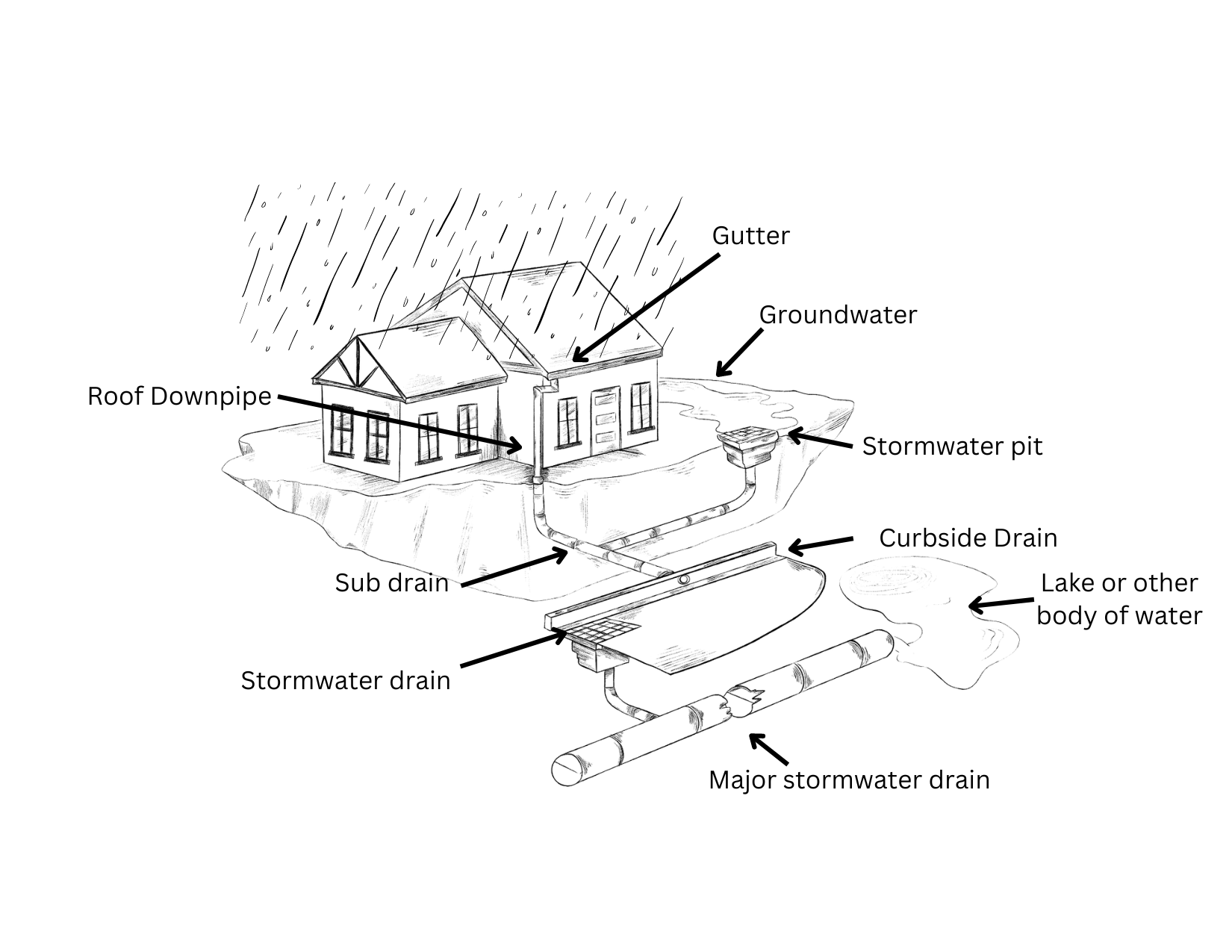 Gutter

Groundwater

Roof Downpipe

Stormwater pit

Curbside Drain

Sub drain

Lake or other body of water

Stormwater drain

Major stormwater drain